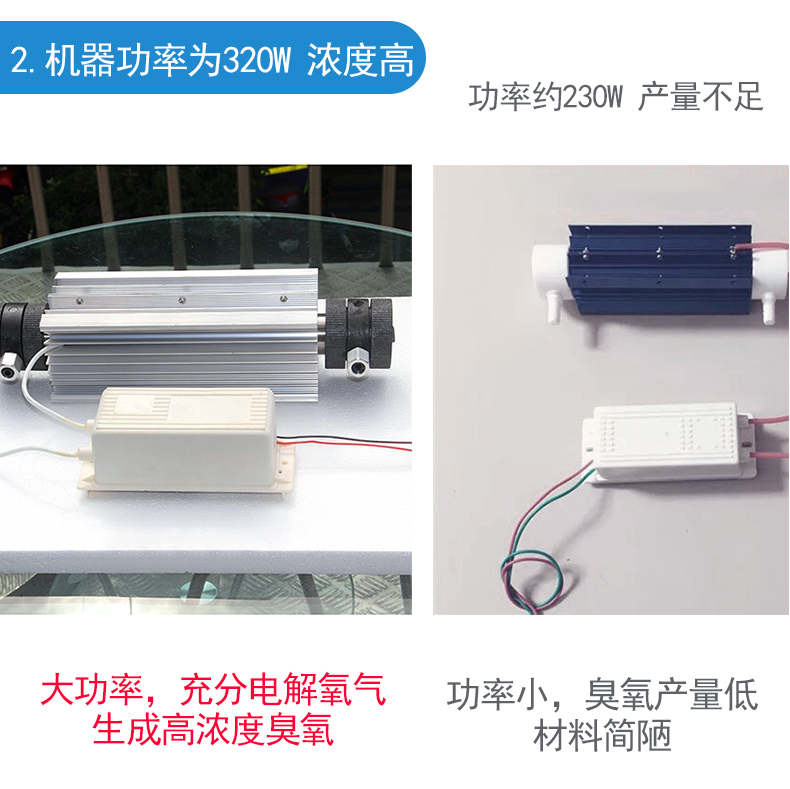 2. 机器功率为320W 浓度高

功率约230W 产量不足

大功率，充分电解氧气
生成高浓度臭氧

功率小，臭氧产量低
材料简陋